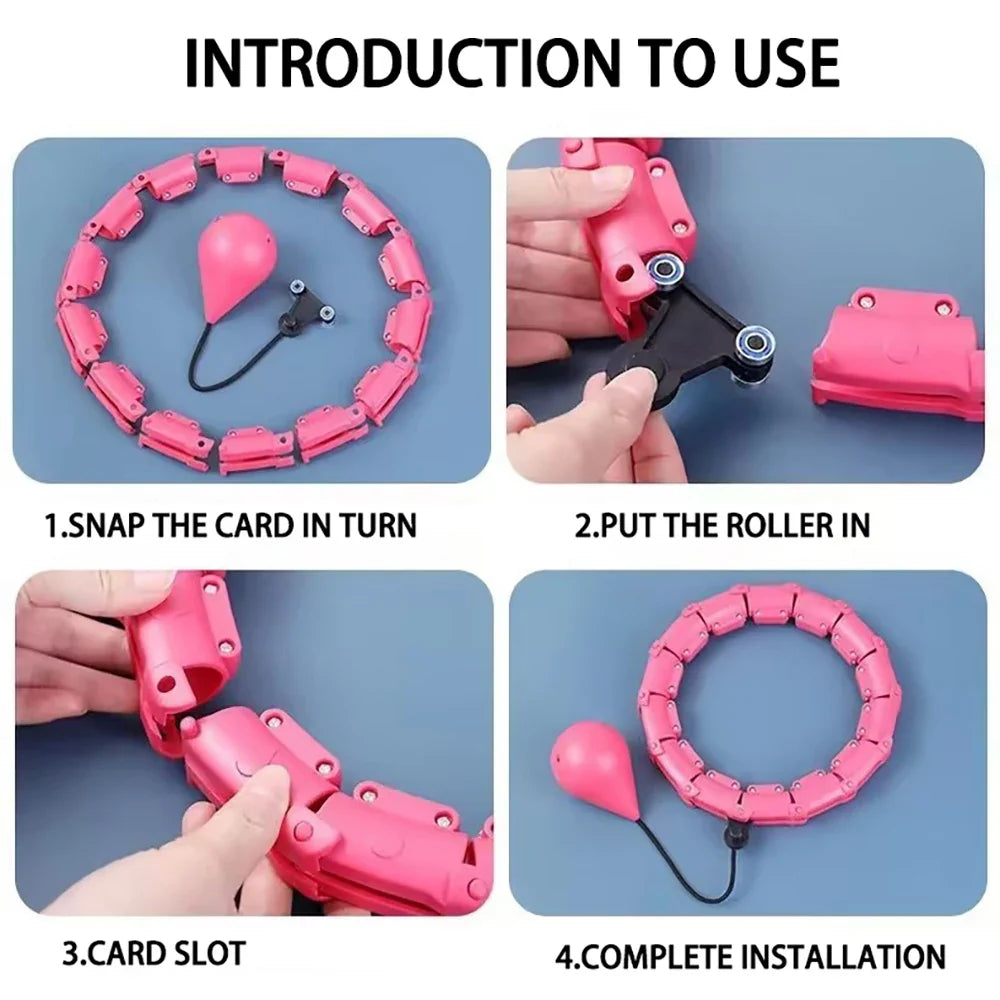 INTRODUCTION TO USE

1.SNAP THE CARD IN TURN

2.PUT THE ROLLER IN

3.CARD SLOT

4.COMPLETE INSTALLATION